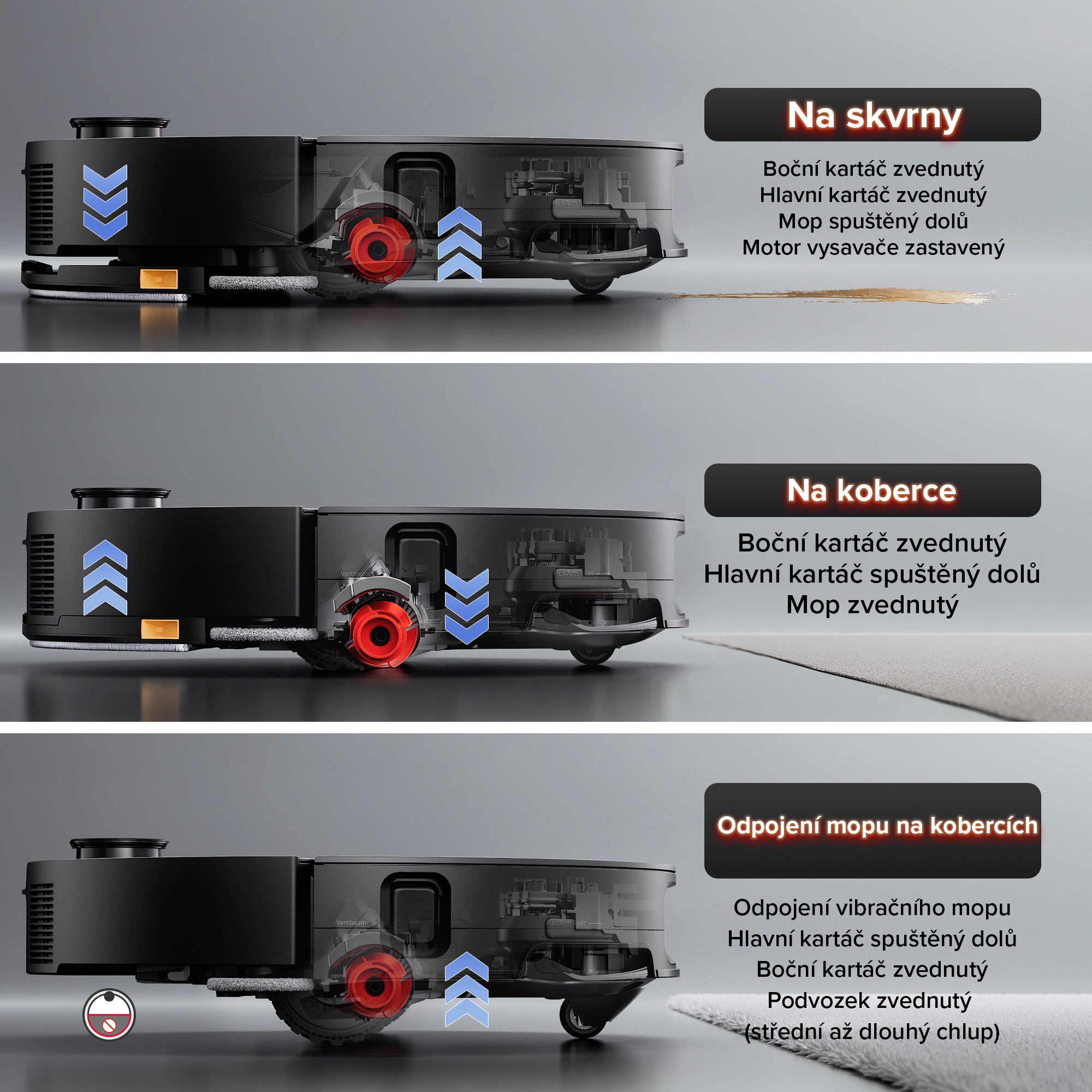 Na skvrny

Boční kartáč zvednutý
Hlavní kartáč zvednutý
Mop spuštěný dolů
Motor vysavače zastavený

Vertibeam
FlexiArm Riser

Na koberce

Boční kartáč zvednutý
Hlavní kartáč spuštěný dolů
Mop zvednutý

Vertibeam
FlexiArm Riser

Odpojení mopu na kobercích

Odpojení vibračního mopu
Hlavní kartáč spuštěný dolů
Boční kartáč zvednutý
Podvozek zvednutý
(střední až dlouhý chlup)

Vertibeam
FlexiArm Riser